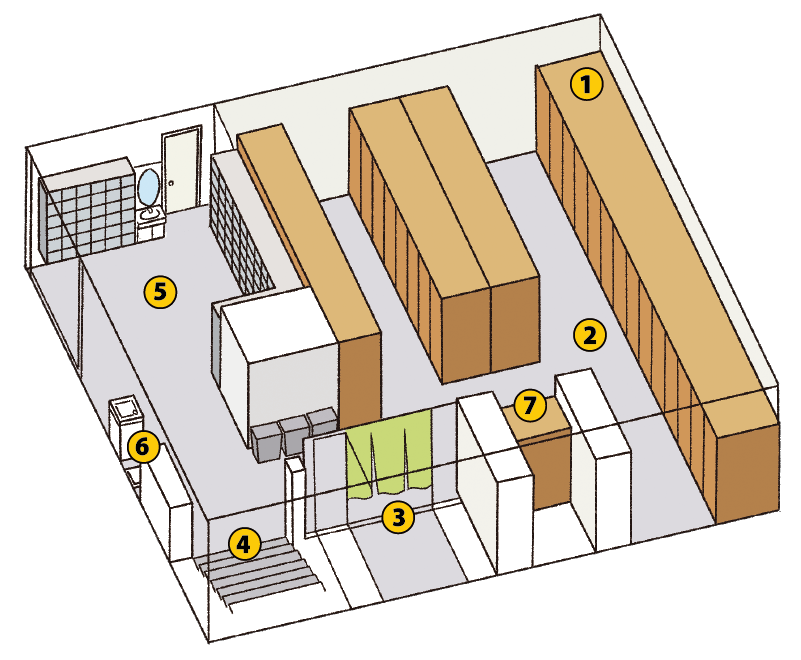 1
5
2
7
6
3
4